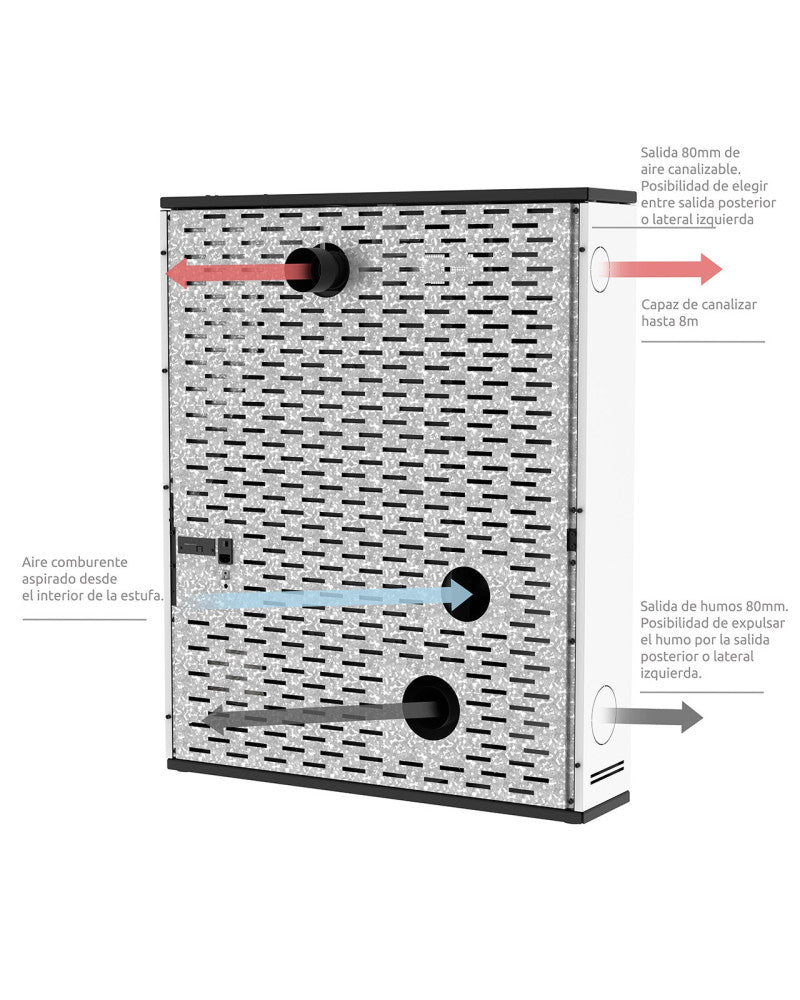 Salida 80mm de aire canalizable. Posibilidad de elegir entre salida posterior o lateral izquierda

Capaz de canalizar hasta 8m

Aire comburente aspirado desde el interior de la estufa.

Salida de humos 80mm. Posibilidad de expulsar el humo por la salida posterior o lateral izquierda.